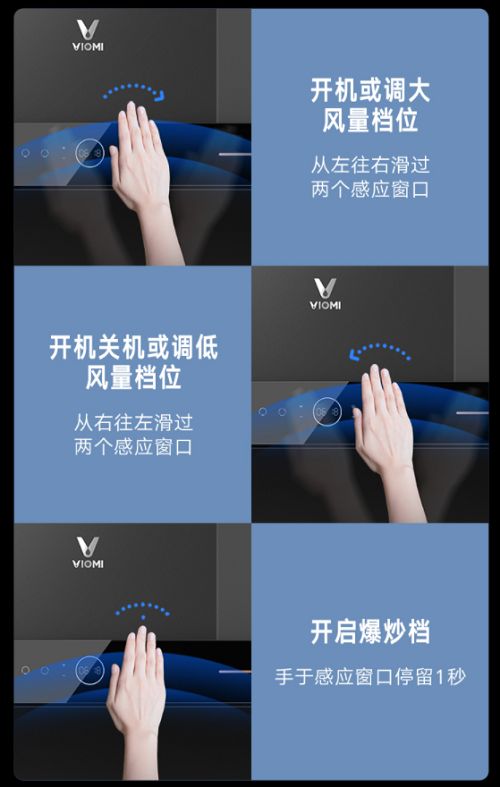 VIOMI

开机或调大风量档位

从左往右滑过两个感应窗口

开机关机或调低风量档位

从右往左滑过两个感应窗口

VIOMI

VIOMI

开启爆炒档

手于感应窗口停留1秒